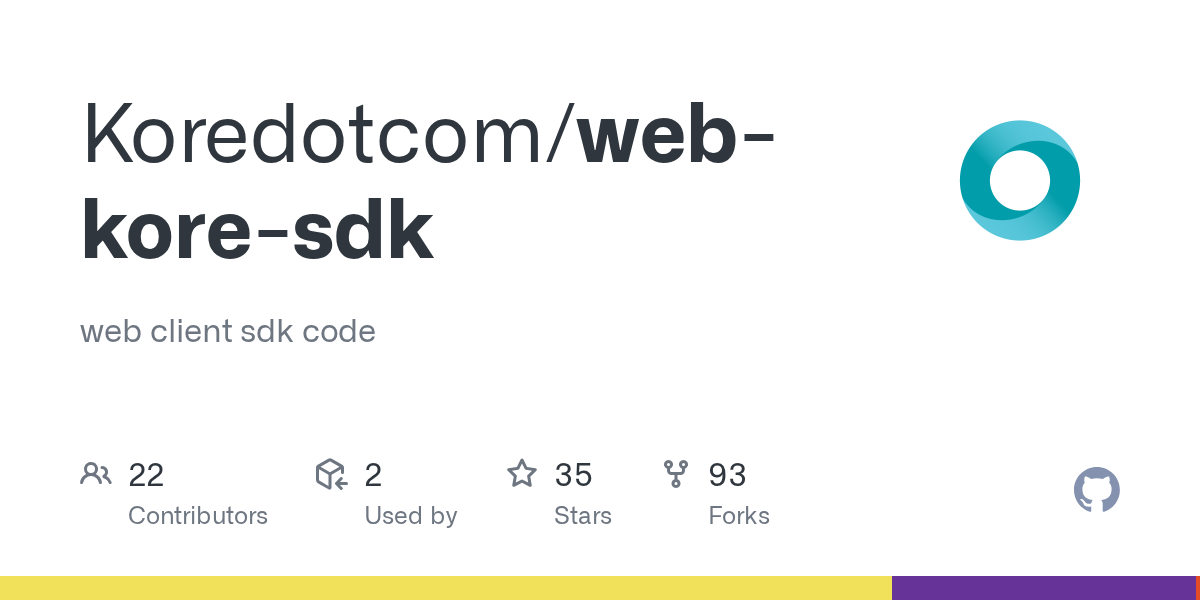 Koredotcom/web-kore-sdk

web client sdk code

22
Contributors

2
Used by

35
Stars

93
Forks